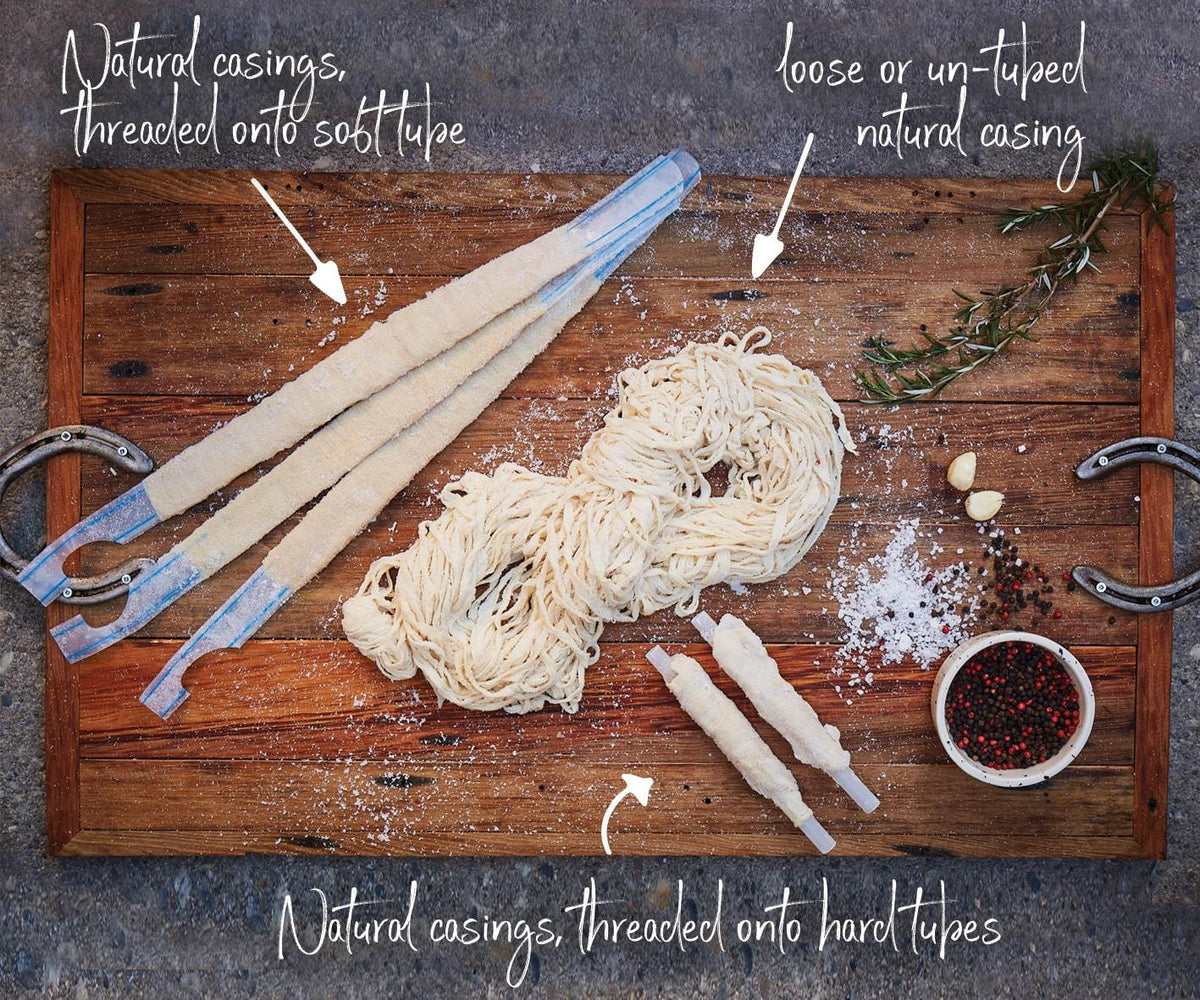 Natural casings, threaded onto soft tube

loose or un-tubed natural casing

Natural casings, threaded onto hard tubes